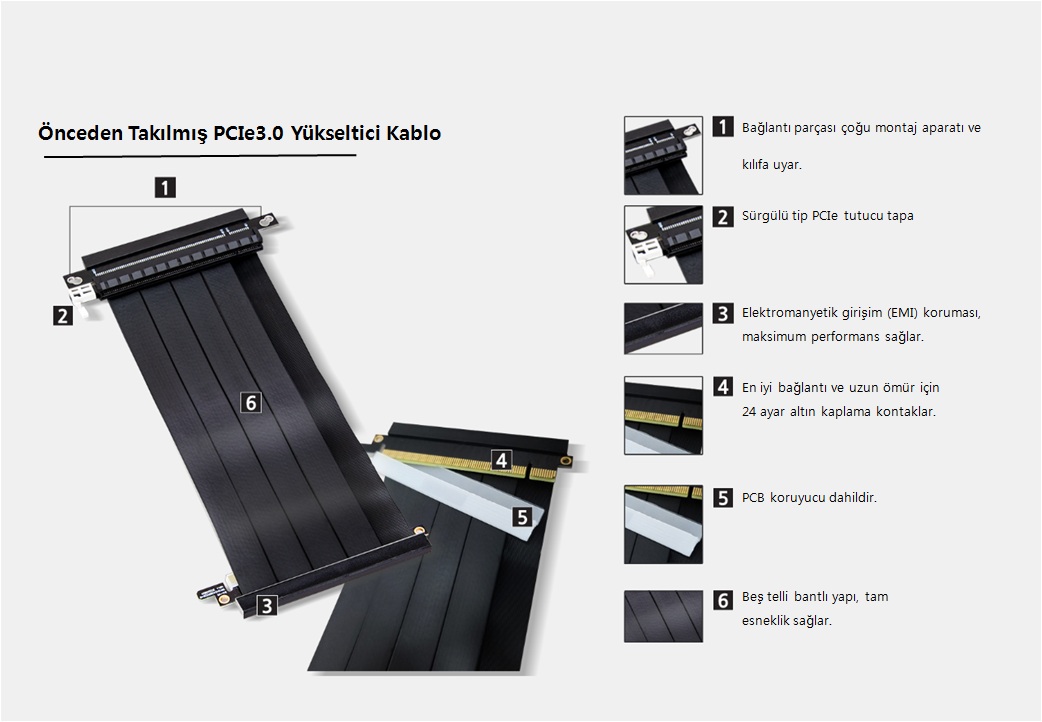 Önceden Takılmış PCIe3.0 Yükseltici Kablo

1

2

6

4

5

3

1 Bağlantı parçası çoğu montaj aparatı ve kılıfa uyar.

2 Sürgülü tip PCIe tutucu tapa

3 Elektromanyetik girişim (EMI) koruması, maksimum performans sağlar.

4 En iyi bağlantı ve uzun ömür için 24 ayar altın kaplama kontaklar.

5 PCB koruyucu dahildir.

6 Beş telli bantlı yapı, tam esneklik sağlar.